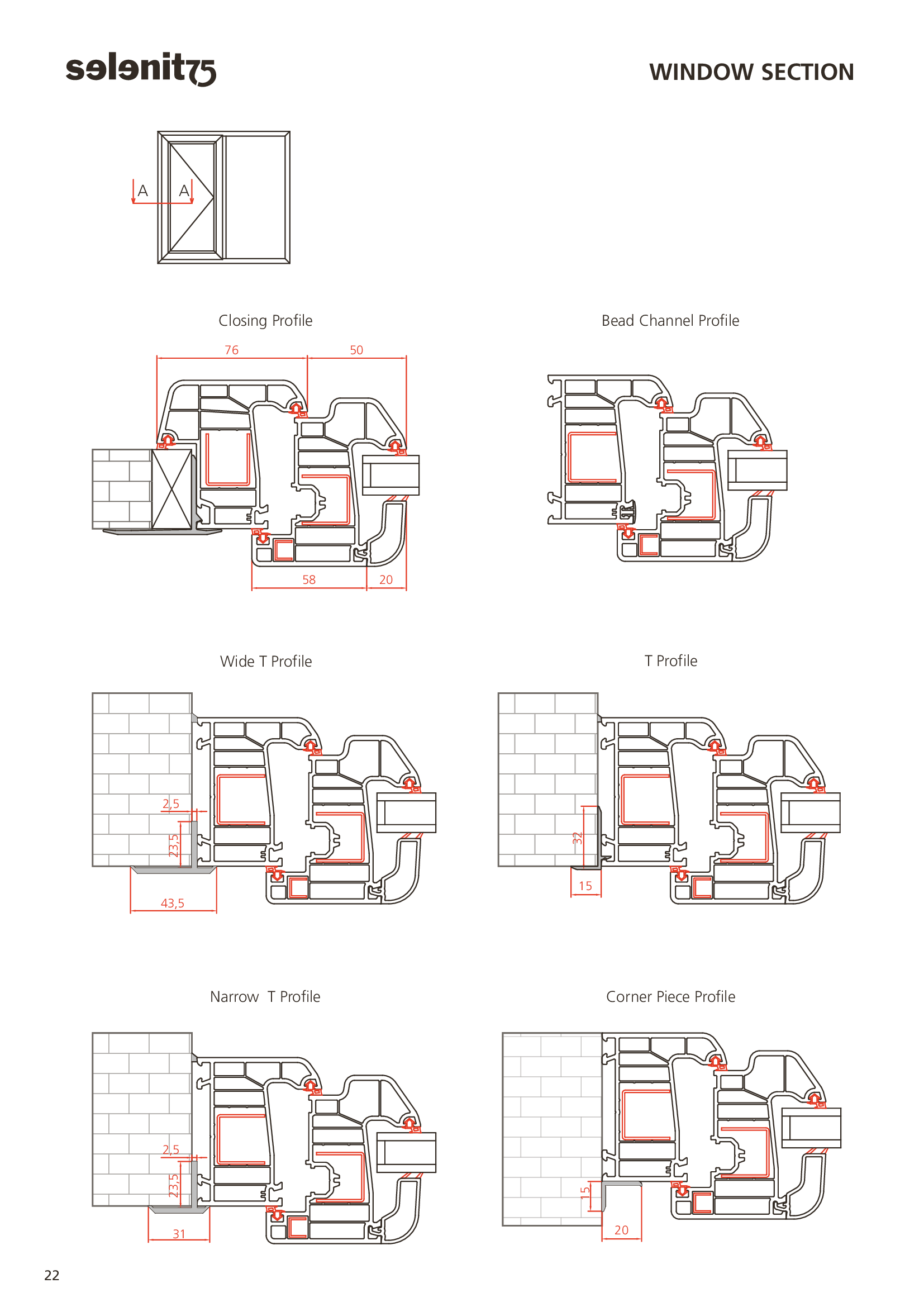 selenit75

WINDOW SECTION

A A

Closing Profile

76 50

58 20

Bead Channel Profile

Wide T Profile

2,5
23,5
43,5

T Profile

32
15

Narrow T Profile

2,5
23,5
31

Corner Piece Profile

15
20

22